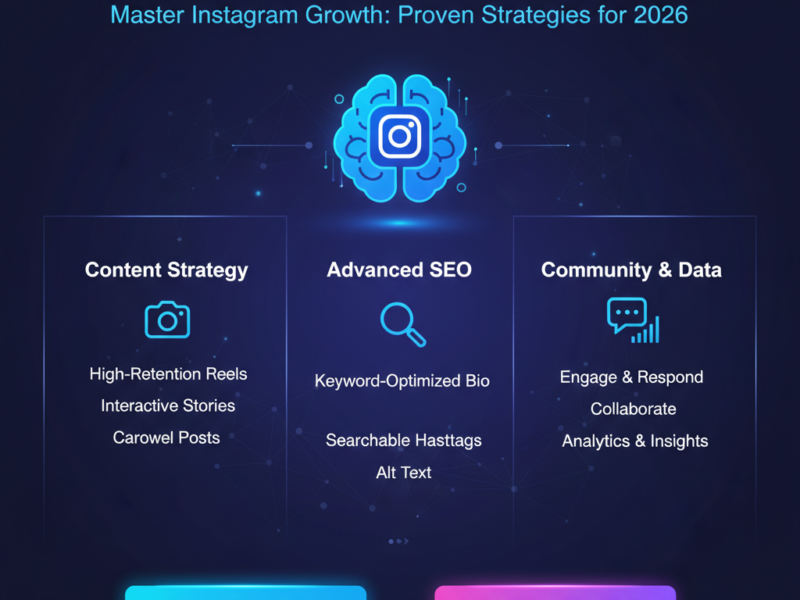 Master Instagram Growth: Proven Strategies for 2026

Content Strategy

High-Retention Reels

Interactive Stories

Carowel Posts

Advanced SEO

Keyword-Optimized Bio

Searchable Hasttags

Alt Text

Community & Data

Engage & Respond

Collaborate

Analytics & Insights